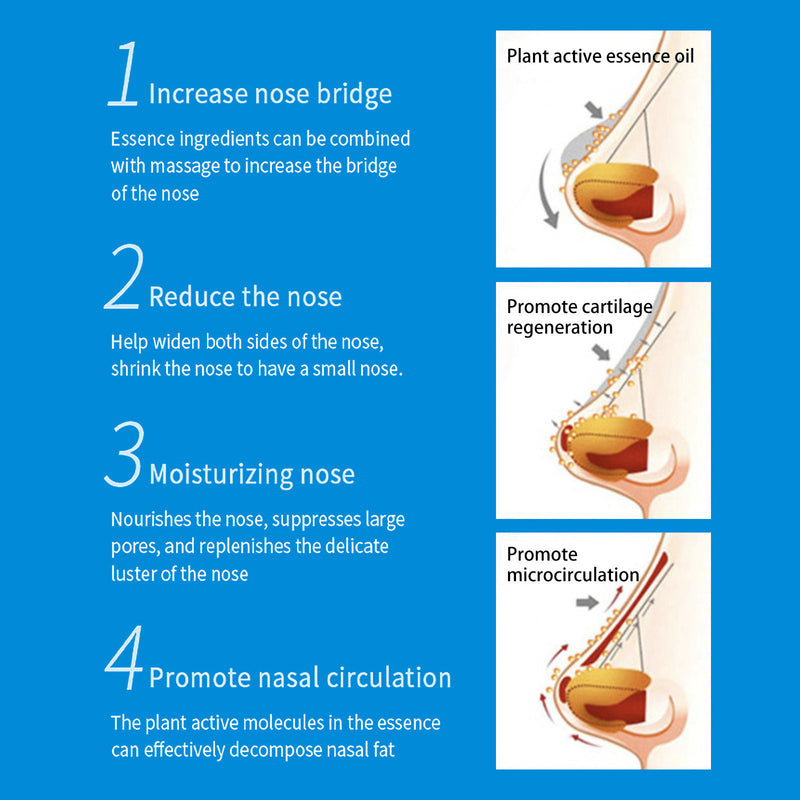 1 Increase nose bridge

Essence ingredients can be combined with massage to increase the bridge of the nose

2 Reduce the nose

Help widen both sides of the nose, shrink the nose to have a small nose.

3 Moisturizing nose

Nourishes the nose, suppresses large pores, and replenishes the delicate luster of the nose

4 Promote nasal circulation

The plant active molecules in the essence can effectively decompose nasal fat

Plant active essence oil

Promote cartilage regeneration

Promote microcirculation